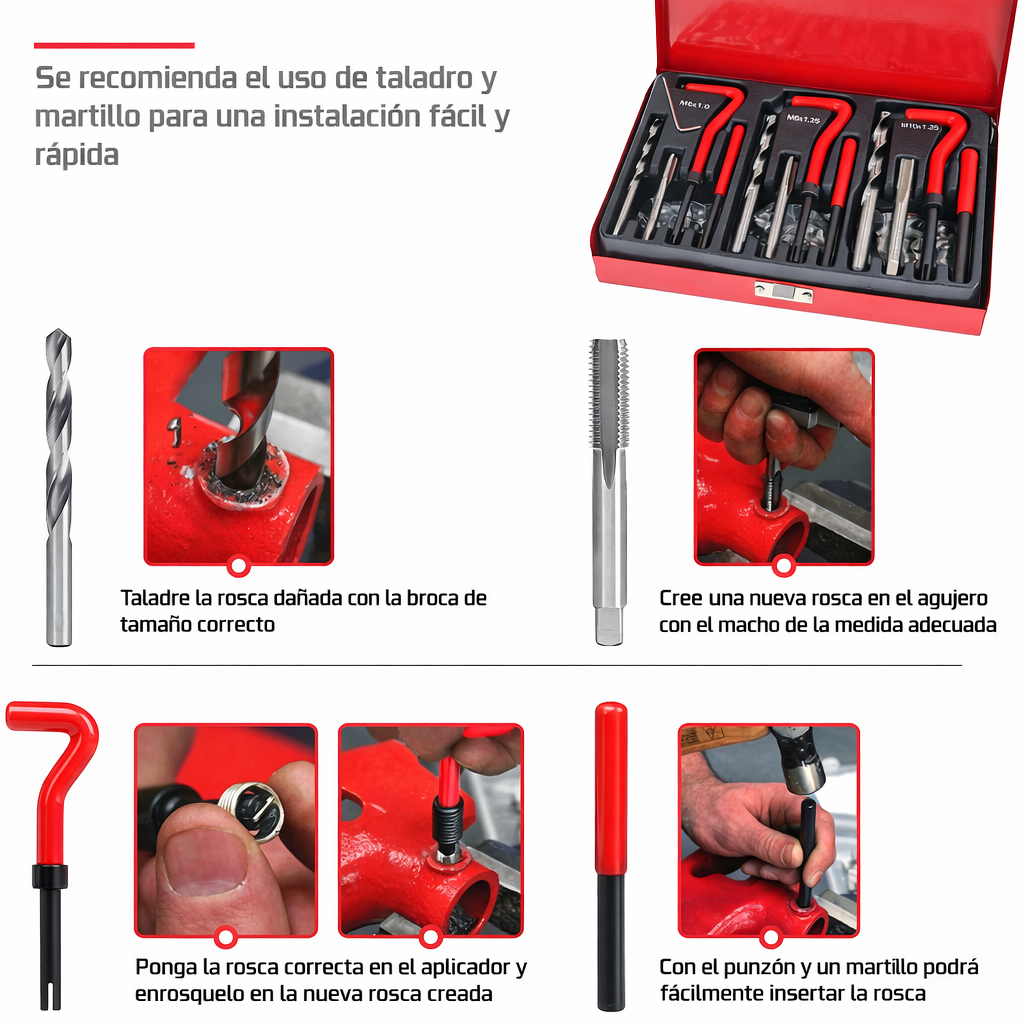 Se recomienda el uso de taladro y martillo para una instalación fácil y rápida

M6x1.0

M8x1.25

M10x1.25

Taladre la rosca dañada con la broca de tamaño correcto

Cree una nueva rosca en el agujero con el macho de la medida adecuada

Ponga la rosca correcta en el aplicador y enrosquelo en la nueva rosca creada

Con el punzón y un martillo podrá fácilmente insertar la rosca